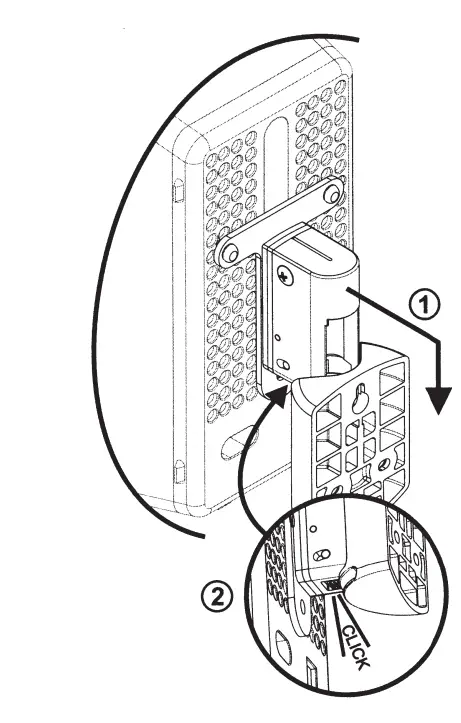 1

2

CLICK