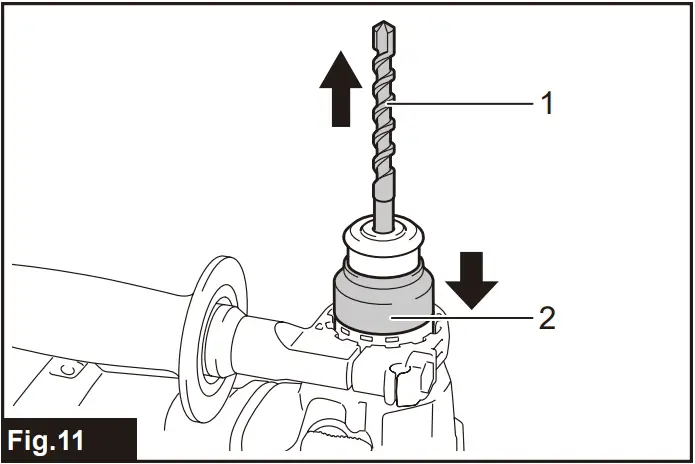 1

2

Fig.11