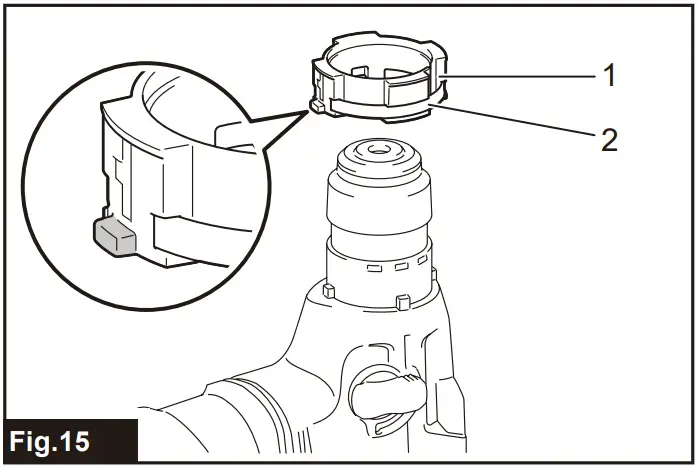 1
2
Fig.15