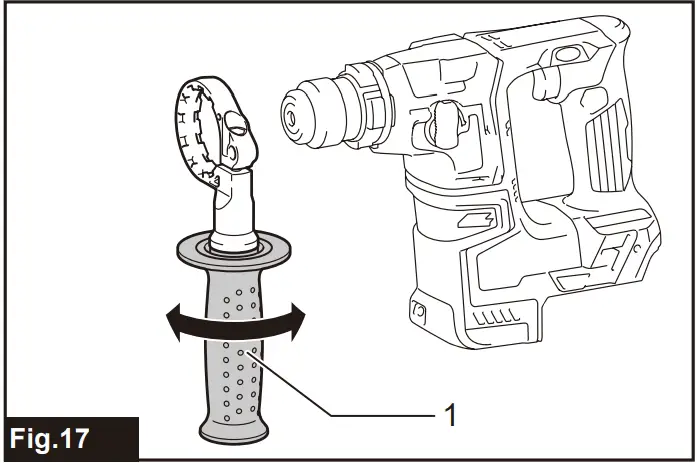 1

Fig.17