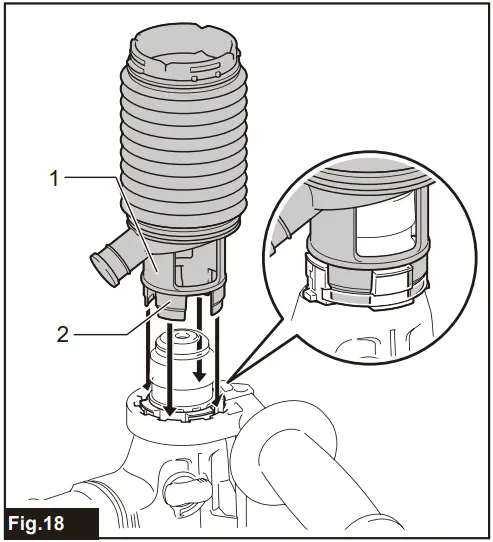 1
2
Fig.18