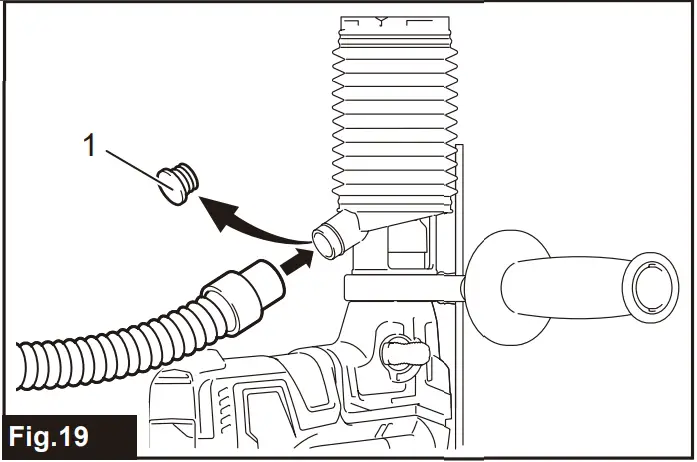 1

Fig.19