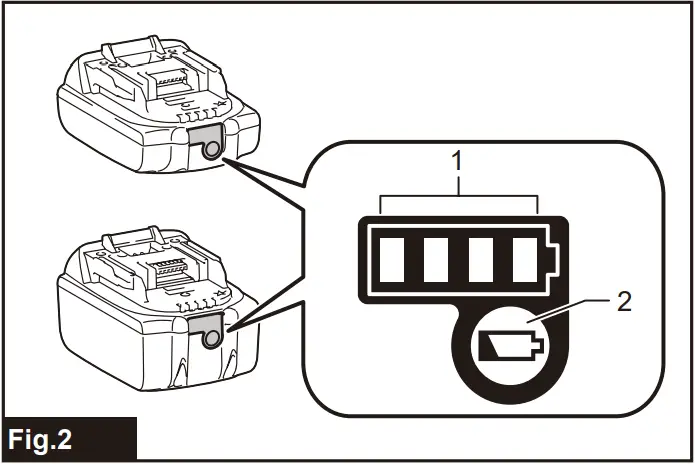 1
2
Fig.2