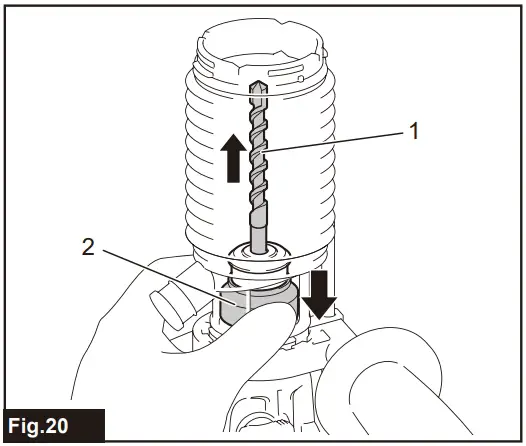 1

2

Fig.20