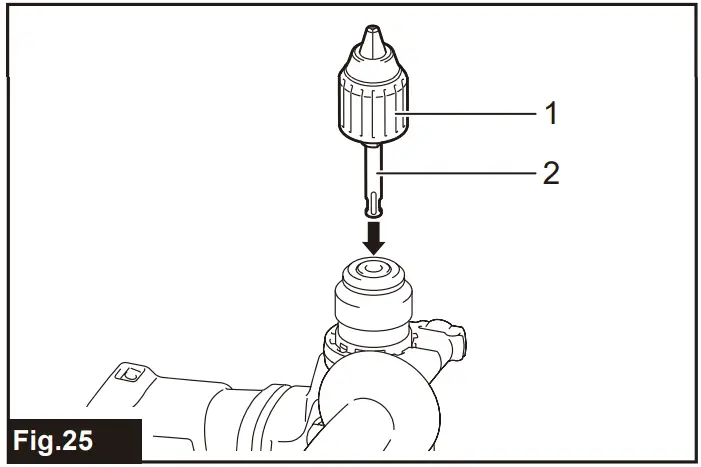 1
2
Fig.25