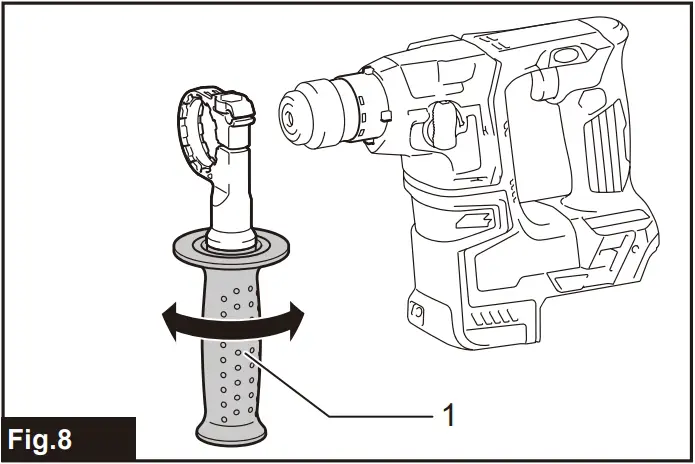 1

Fig.8