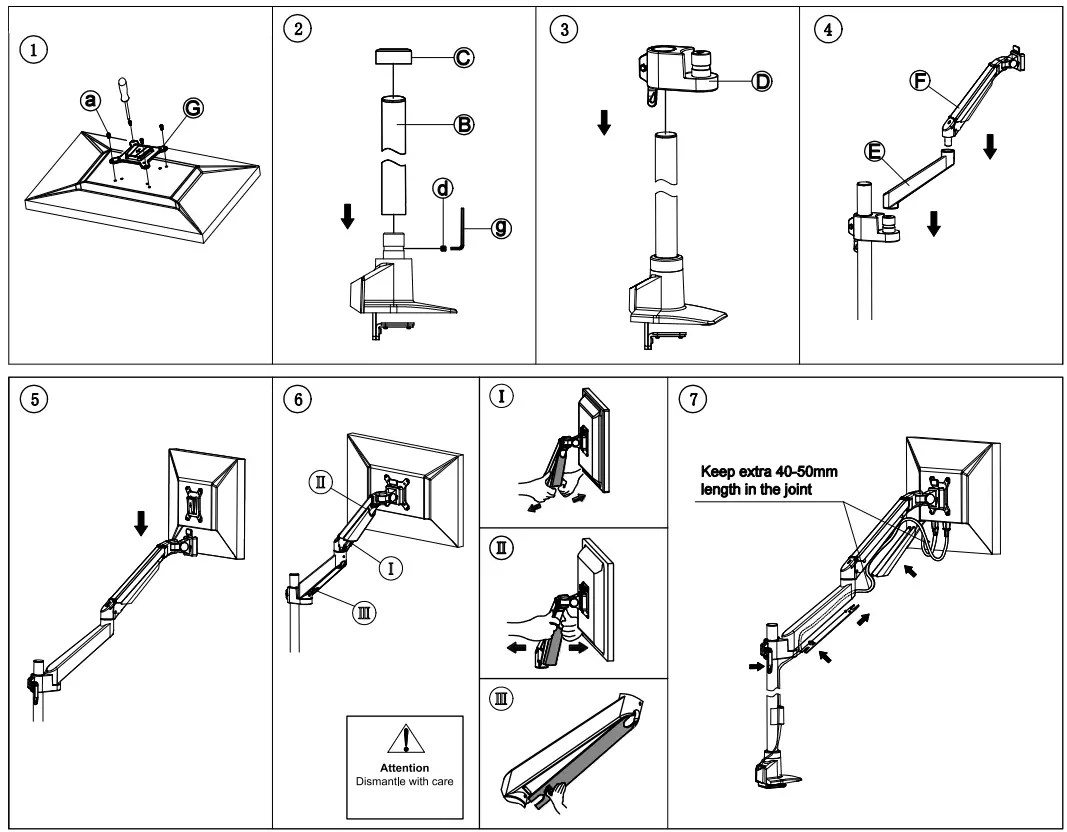 1
a
G

2
C
B
d
g

3
D

4
F
E

5

6
Ⅱ
Ⅰ
Ⅲ

Attention
Dismantle with care

Ⅰ

Ⅱ

Ⅲ

7
Keep extra 40-50mm length in the joint