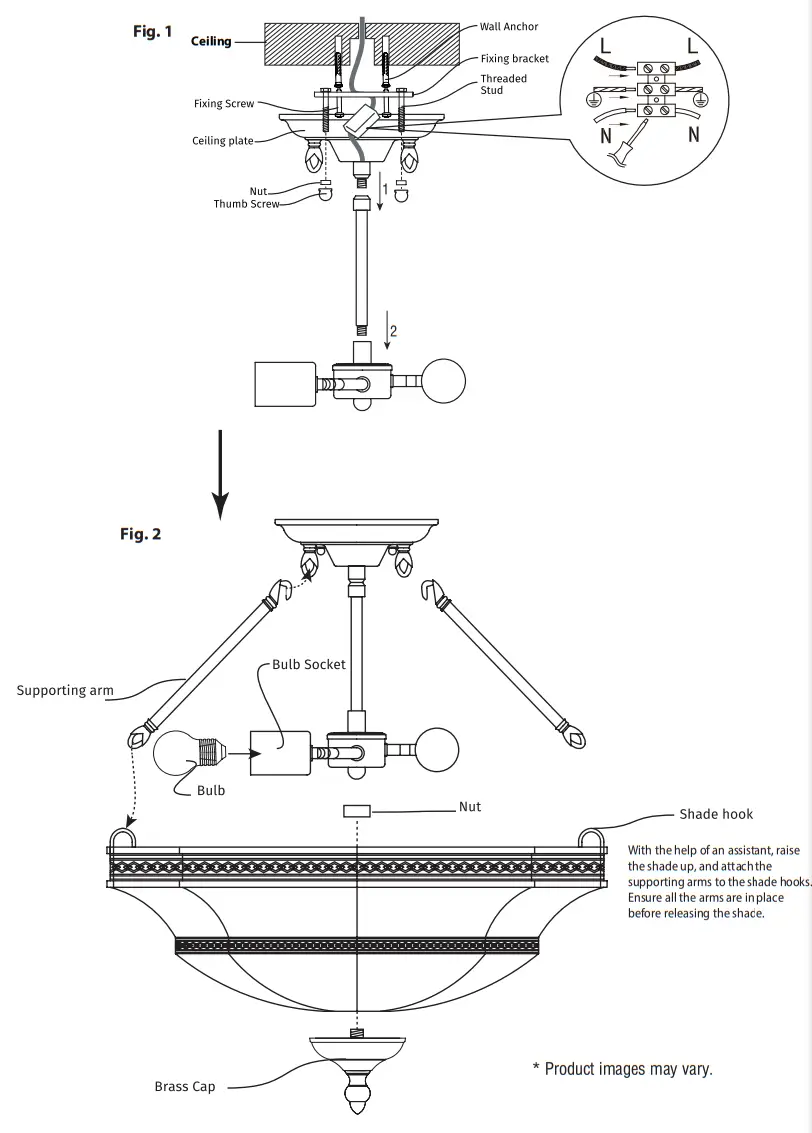 Fig. 1

Ceiling

Wall Anchor

Fixing bracket

Threaded Stud

Fixing Screw

Ceiling plate

Nut

Thumb Screw

1

2

L

L

N

N

Fig. 2

Supporting arm

Bulb Socket

Bulb

Nut

Shade hook

With the help of an assistant, raise the shade up, and attach the supporting arms to the shade hooks. Ensure all the arms are in place before releasing the shace.

Brass Cap

* Product images may vary.