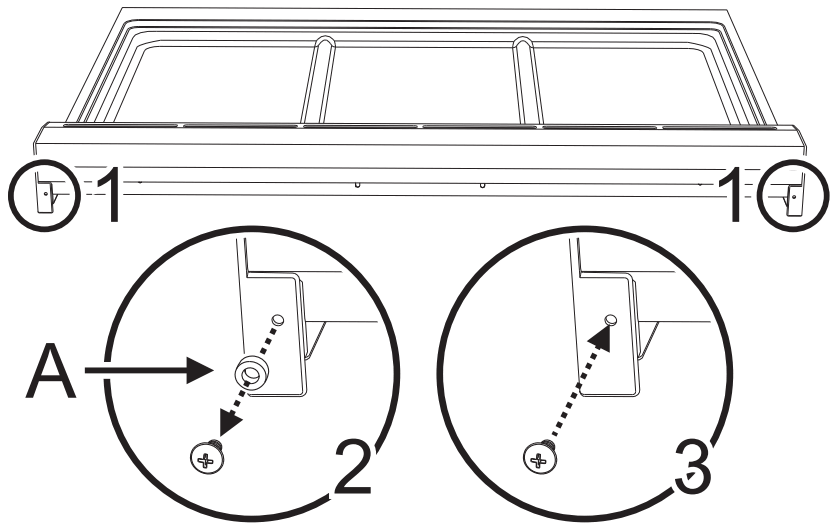 1
1
A
2
3