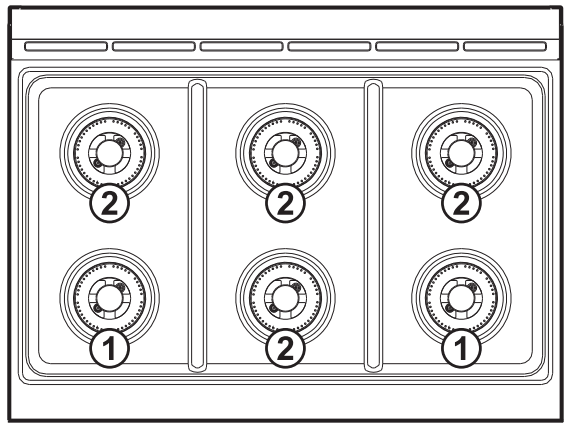 2
2
2
1
2
1