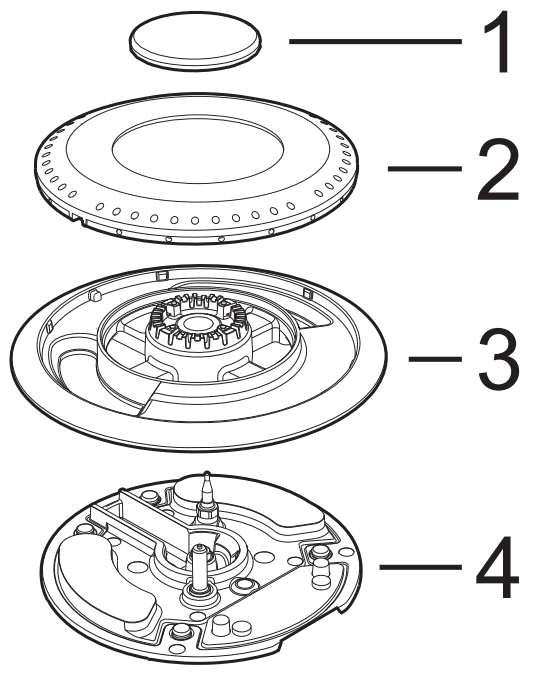 1
2
3
4