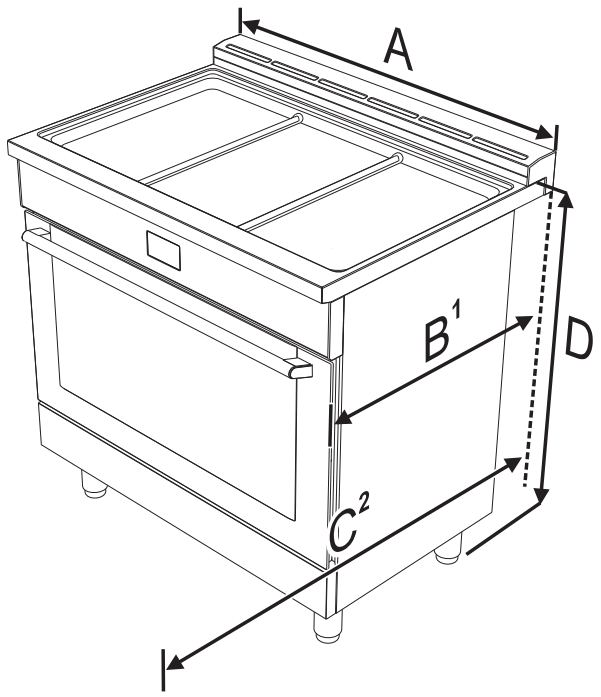 A
$B^1$
D
$C^2$