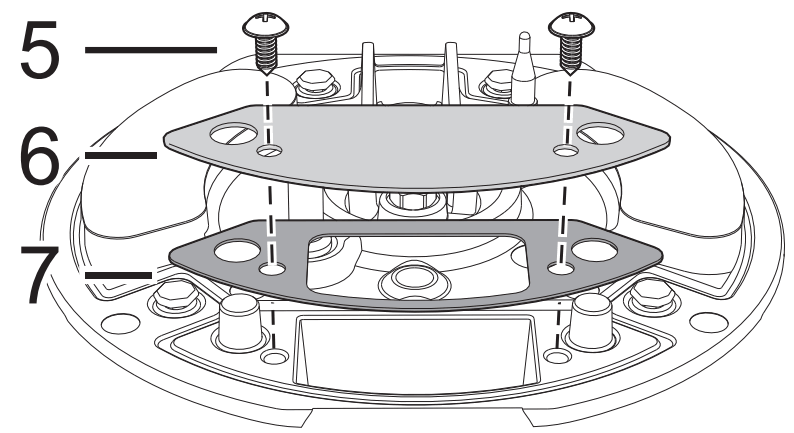 5
6
7