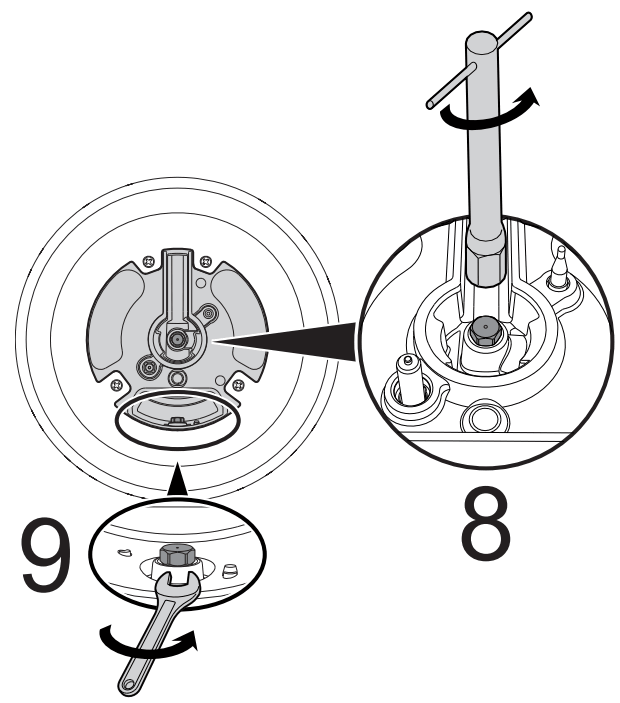 9

8