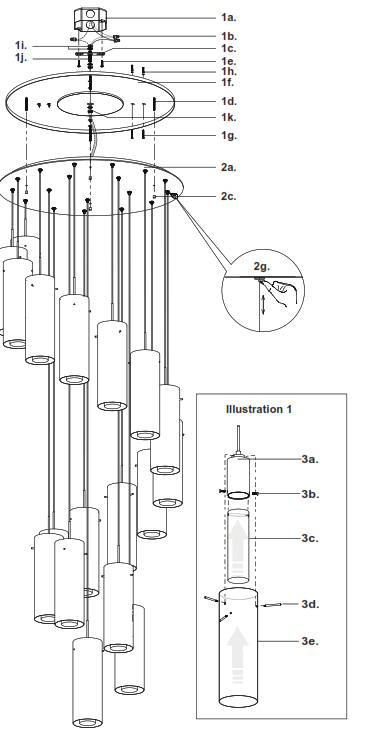 1a.
1b.
1i.
1c.
1j.
1e.
1h.
1f.
1d.
1k.
1g.
2a.
2c.
2g.
Illustration 1
3a.
3b.
3c.
3d.
3e.