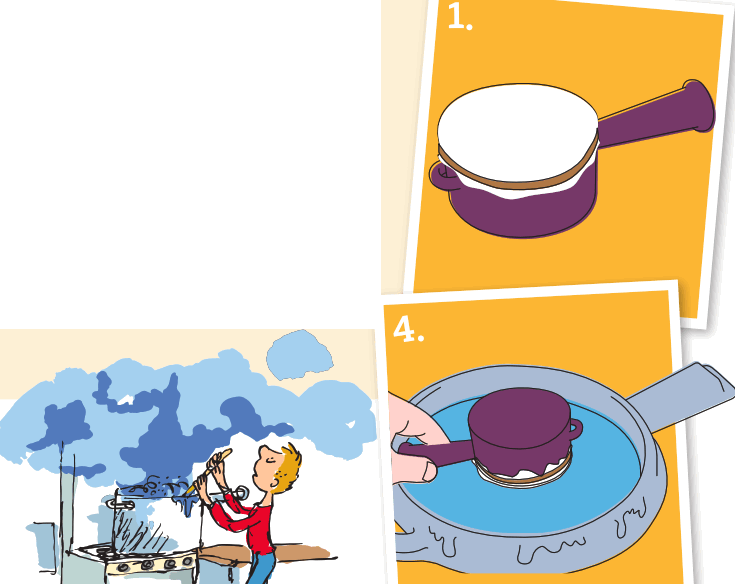 1.

4.