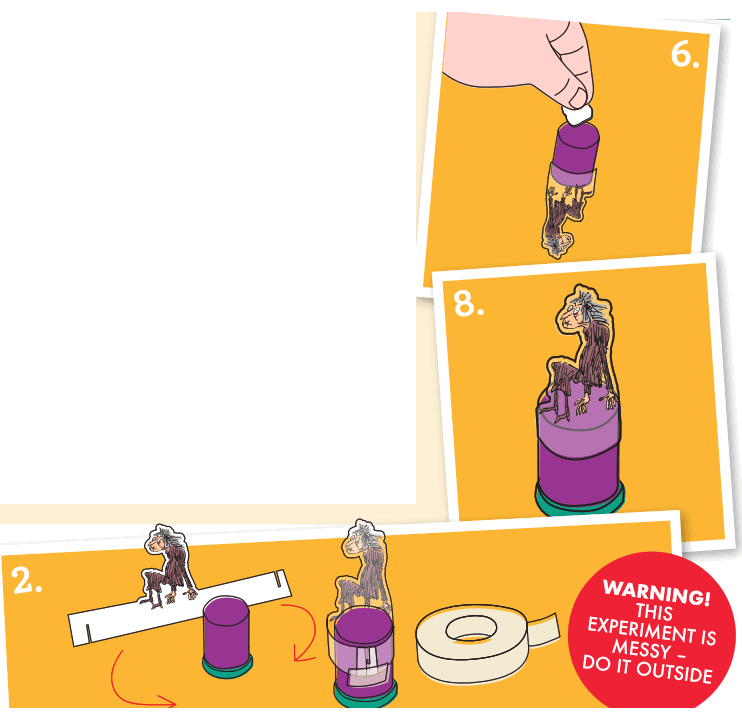 6.

8.

2.

WARNING!
THIS
EXPERIMENT IS
MESSY –
DO IT OUTSIDE