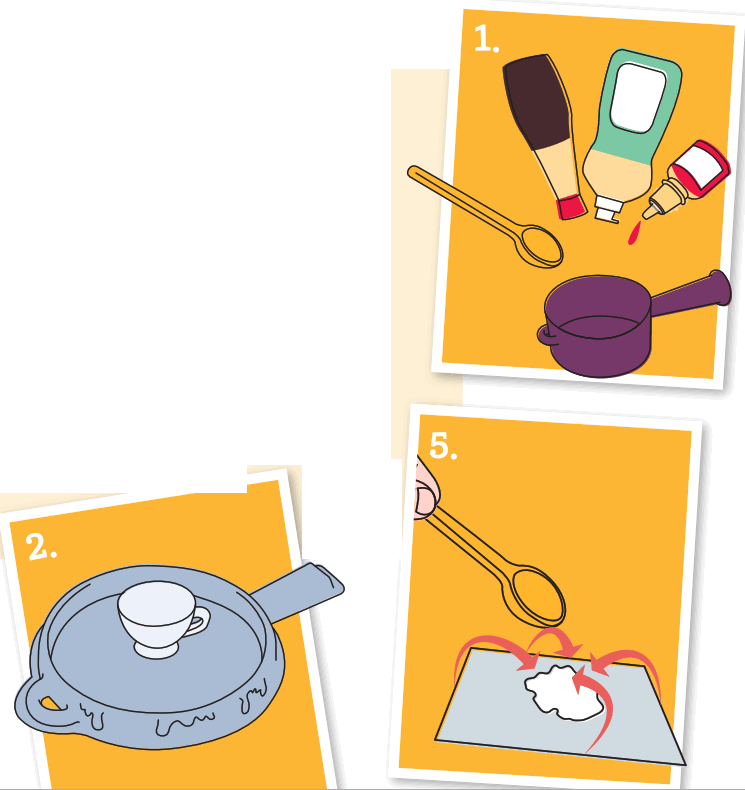 1.

5.

2.