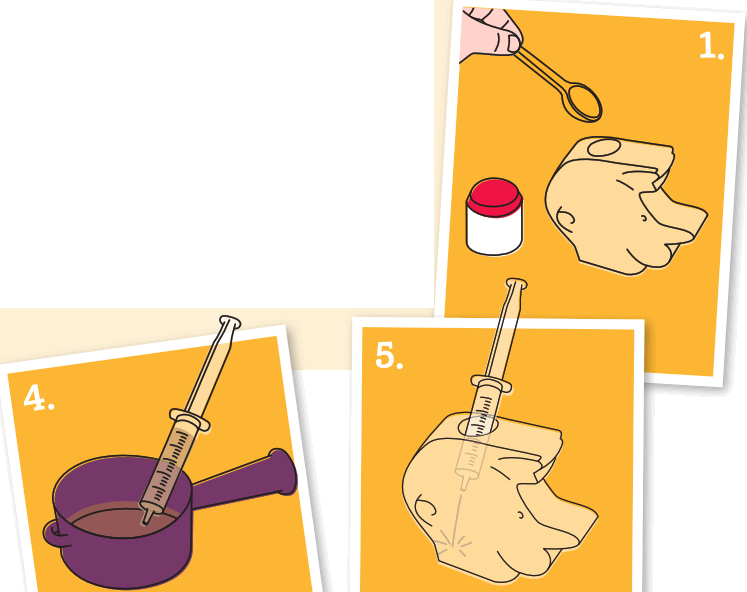 1.

4.

5.