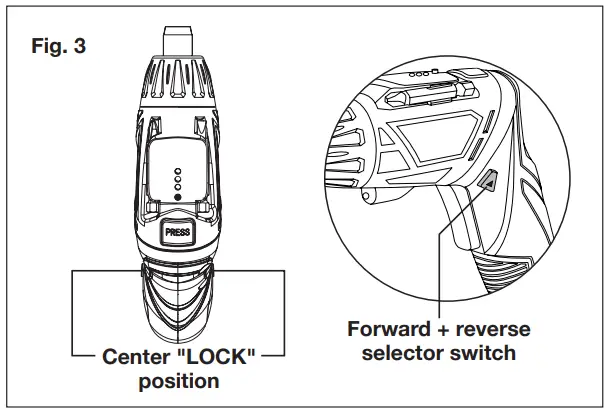 Fig. 3

PRESS

Center "LOCK" position

Forward + reverse selector switch