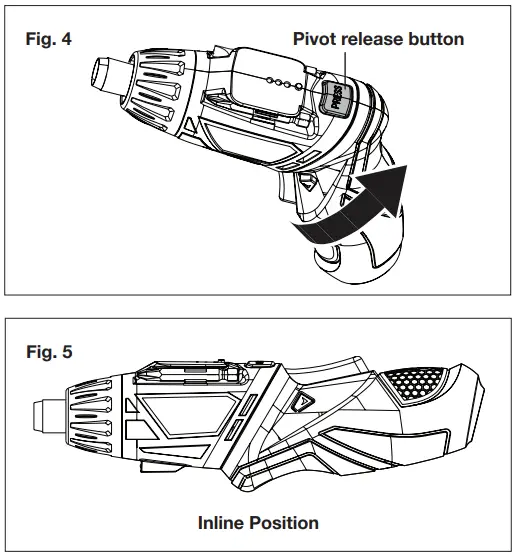 Fig. 4

Pivot release button

PRESS

Fig. 5

Inline Position