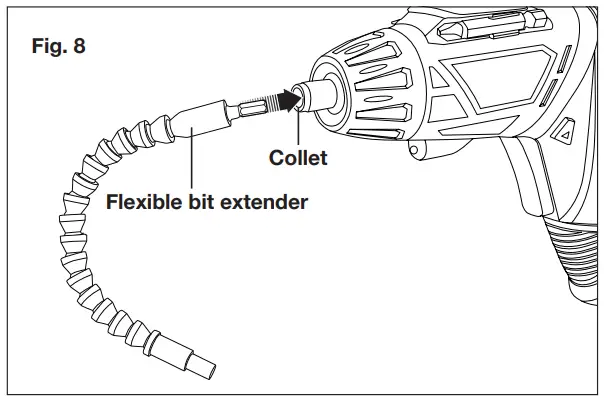 Fig. 8

Collet

Flexible bit extender