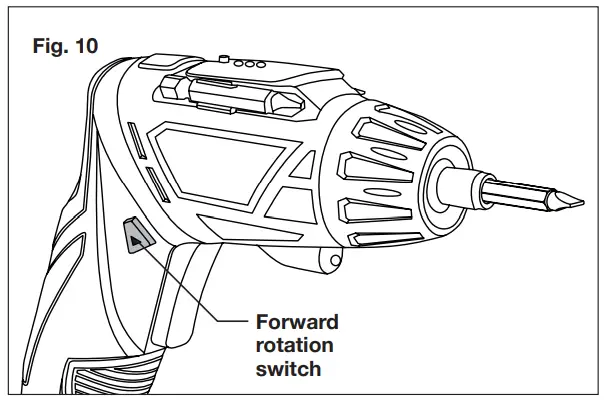 Fig. 10

Forward rotation switch