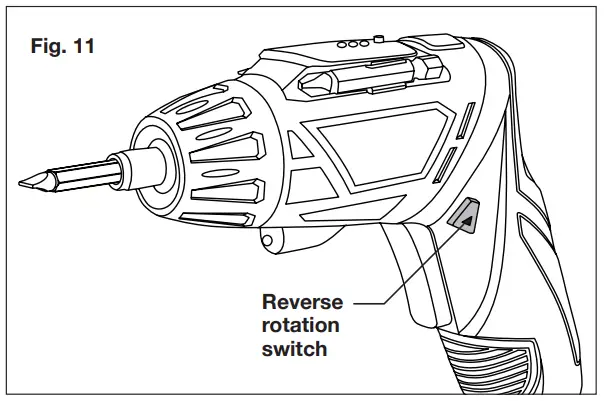 Fig. 11

Reverse rotation switch