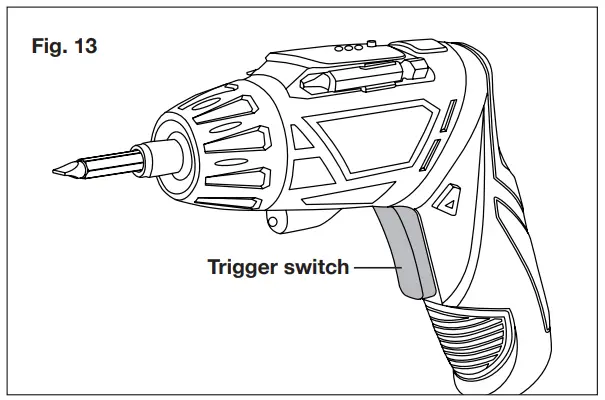 Fig. 13

Trigger switch