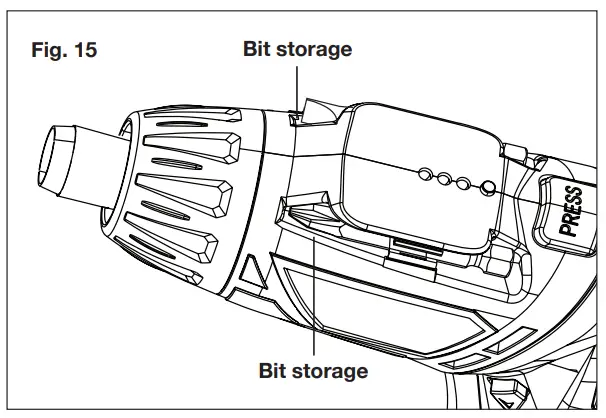 Fig. 15

Bit storage

PRESS

Bit storage