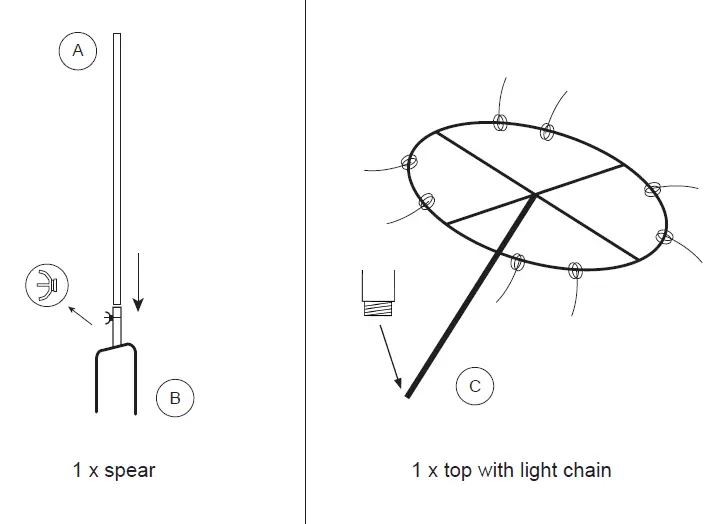 A

B

1 x spear

C

1 x top with light chain