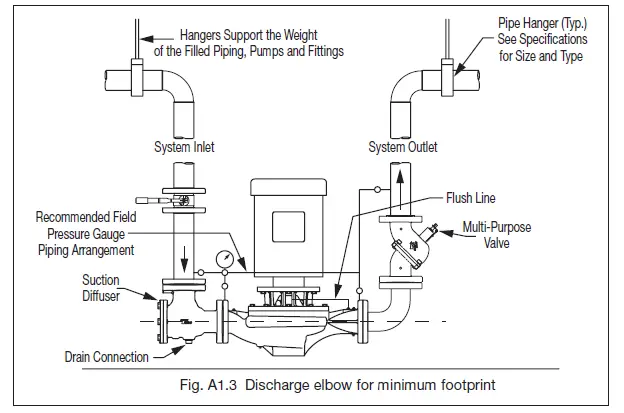 Hangers Support the Weight of the Filled Piping, Pumps and Fittings

Pipe Hanger (Typ.) See Specifications for Size and Type

System Inlet

System Outlet

Flush Line

Recommended Field Pressure Gauge Piping Arrangement

Multi-Purpose Valve

Suction Diffuser

Drain Connection

Fig. A1.3 Discharge elbow for minimum footprint