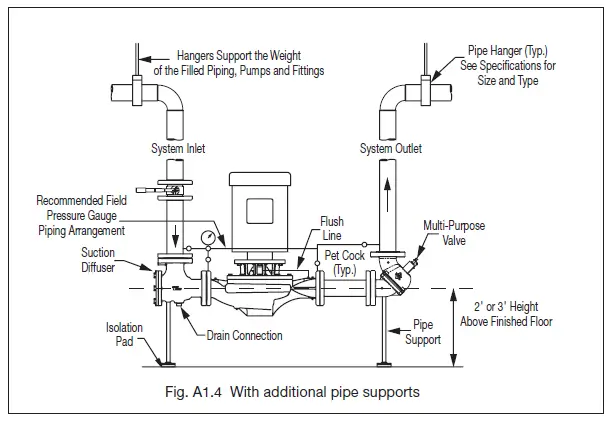 Hangers Support the Weight of the Filled Piping, Pumps and Fittings

Pipe Hanger (Typ.) See Specifications for Size and Type

System Inlet

System Outlet

Recommended Field Pressure Gauge Piping Arrangement

Flush Line

Multi-Purpose Valve

Suction Diffuser

Pet Cock (Typ.)

2' or 3' Height Above Finished Floor

Isolation Pad

Drain Connection

Pipe Support

Fig. A1.4 With additional pipe supports