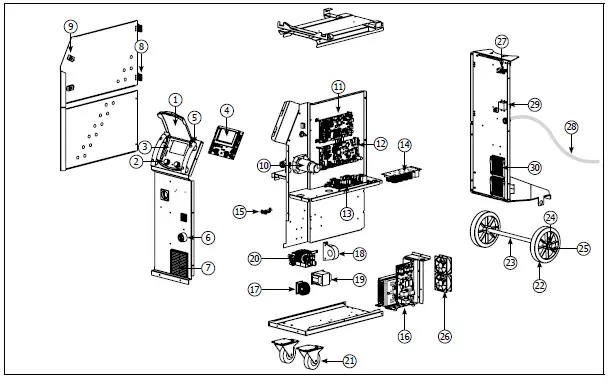 9
8
1
5
4
3
2
6
7
11
12
14
10
13
15
20
18
19
17
16
26
21
27
29
28
30
24
25
23
22