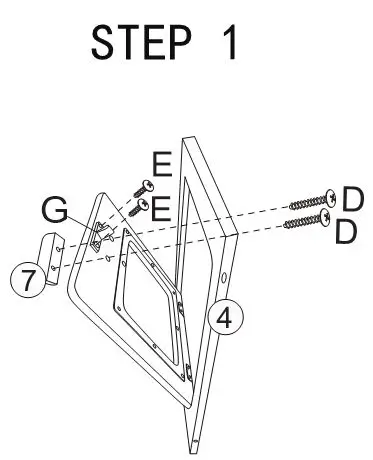 STEP 1

E
E
G
D
D
7
4