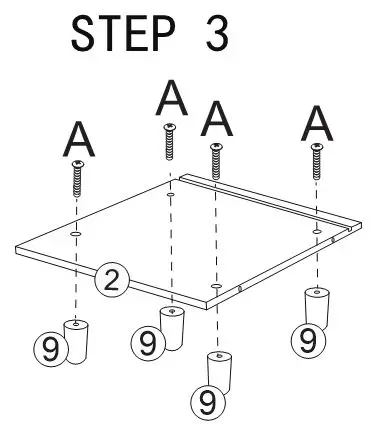 STEP 3

A
A
A
A

2

9
9
9
9