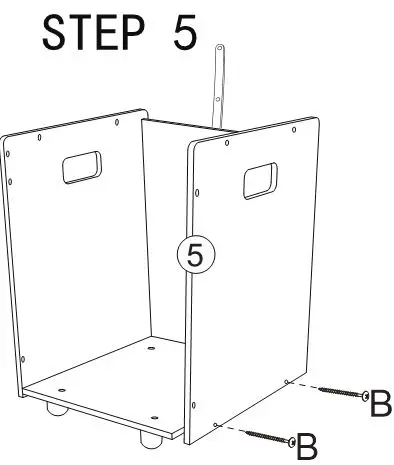 STEP 5

5

B

B