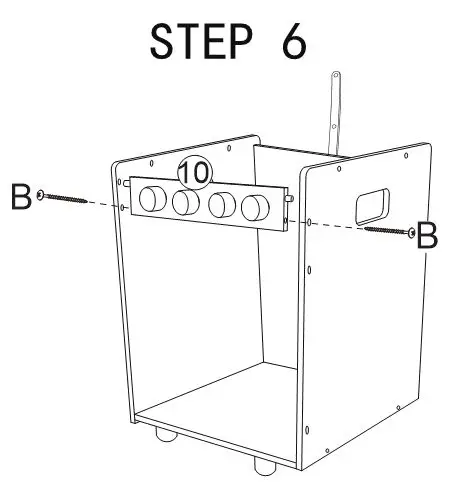 STEP 6

10

B

B