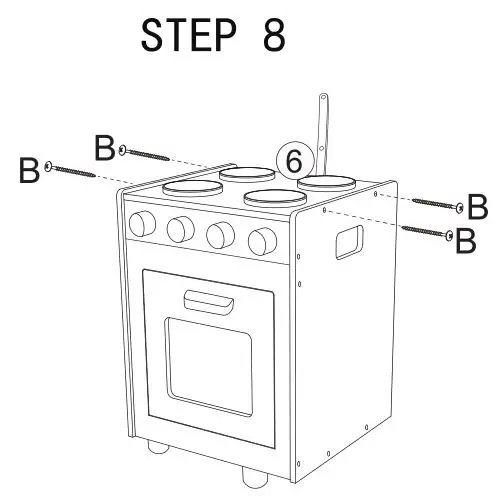 STEP 8

B
B
6
B
B