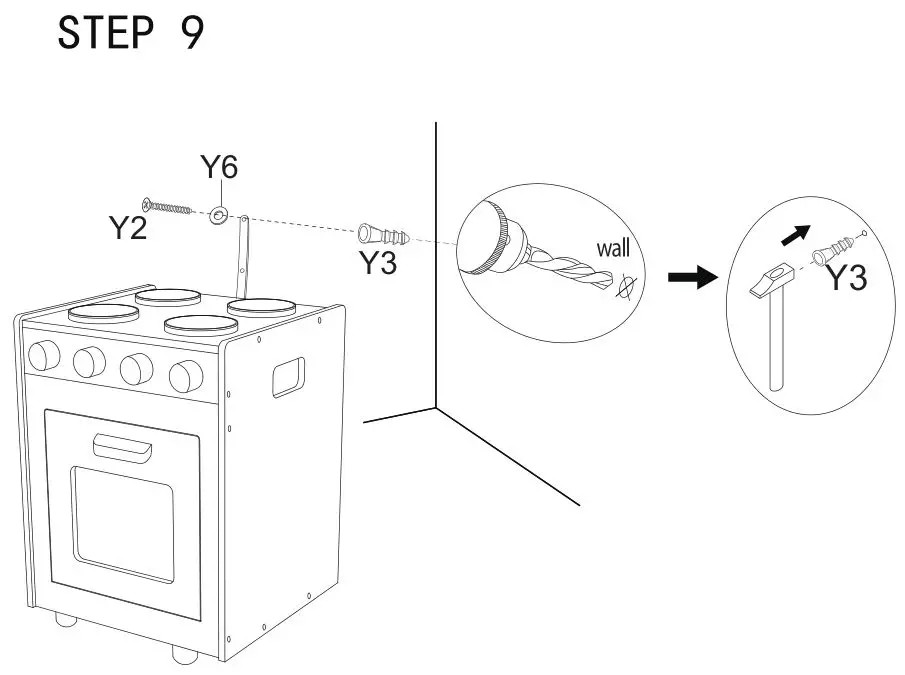 STEP 9

Y6
Y2
Y3
wall
Y3