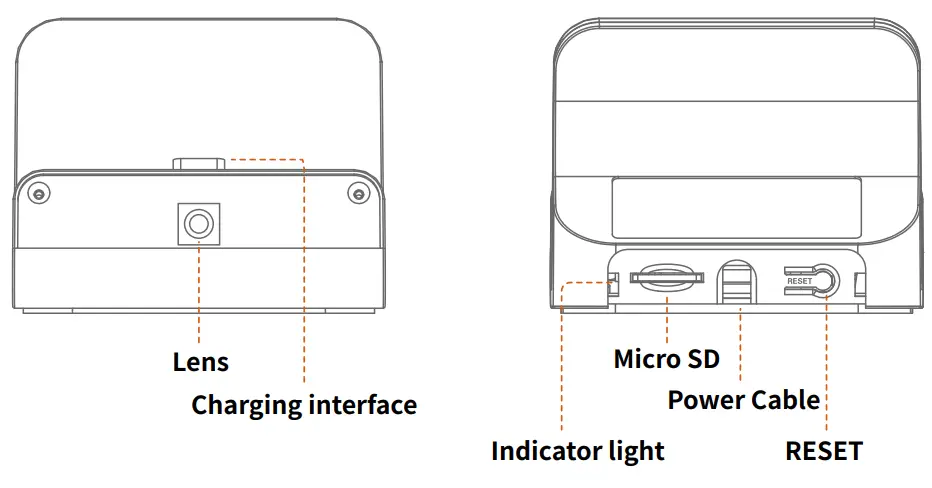 Lens
Charging interface
RESET
Micro SD
Power Cable
Indicator light
RESET