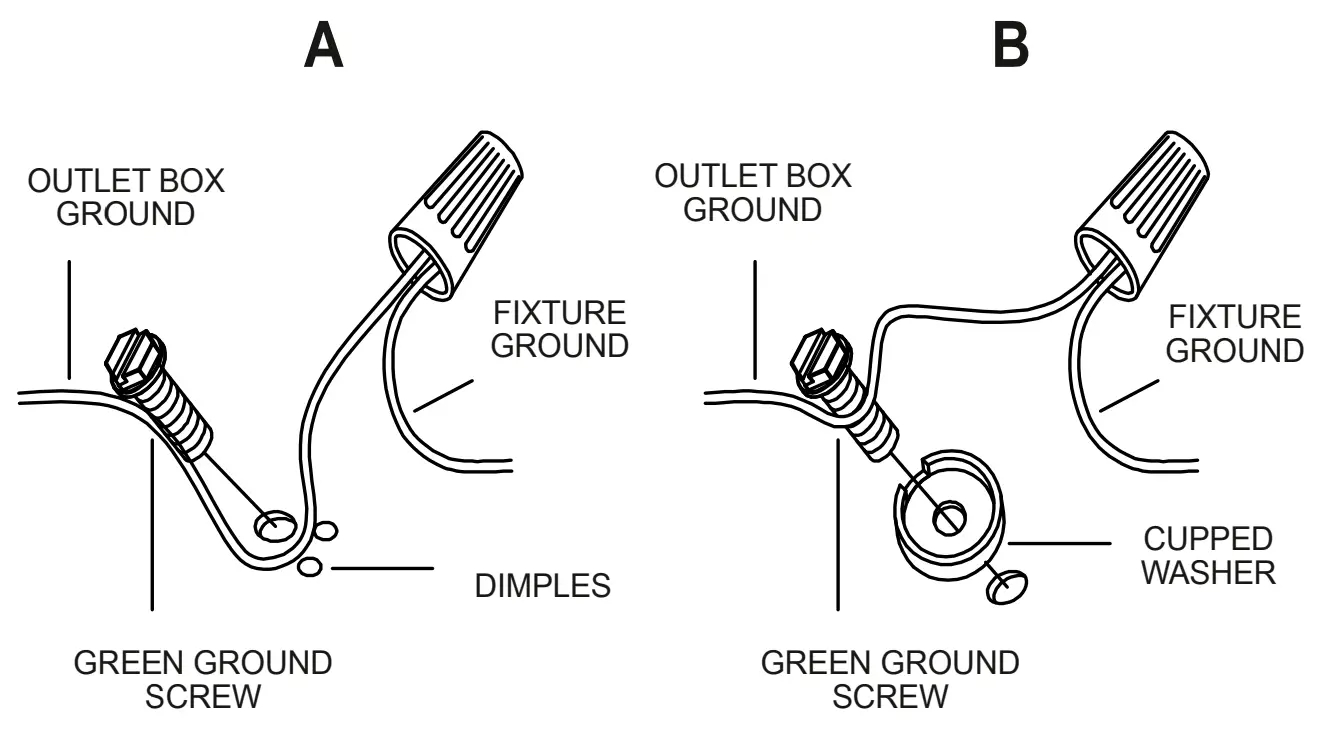 A

OUTLET BOX GROUND

FIXTURE GROUND

DIMPLES

GREEN GROUND SCREW

B

OUTLET BOX GROUND

FIXTURE GROUND

CUPPED WASHER

GREEN GROUND SCREW