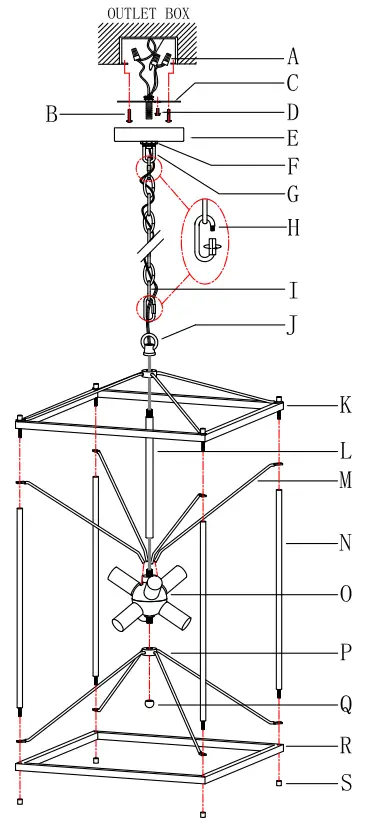 OUTLET BOX
A
C
B
D
E
F
G
H
I
J
K
L
M
N
O
P
Q
R
S