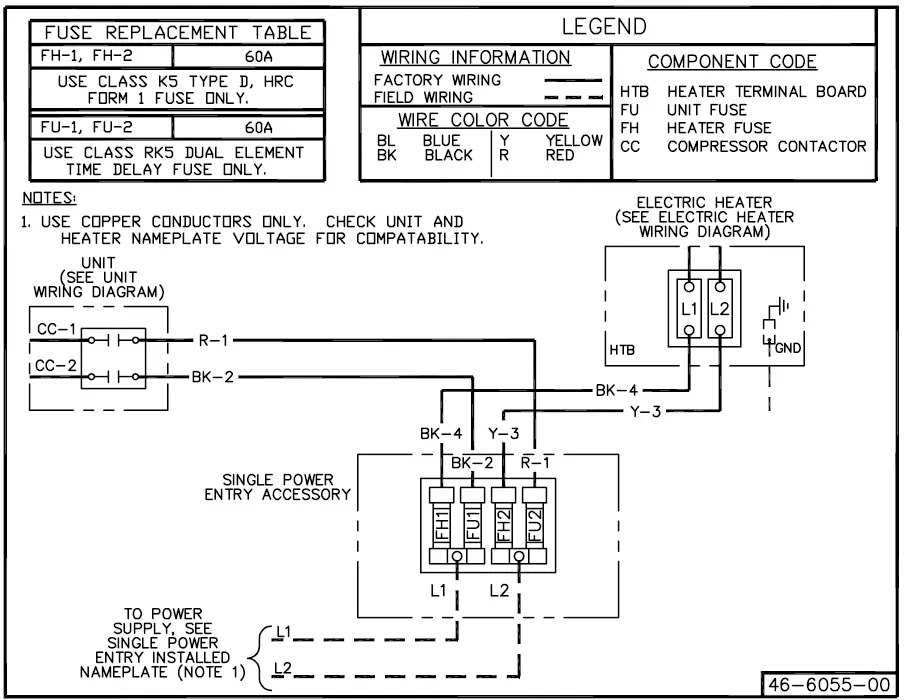 FUSE REPLACEMENT TABLE

| FH-1, FH-2 | 60A |
|---|---|
| USE CLASS K5 TYPE D, HRC FORM 1 FUSE ONLY. | |
| FU-1, FU-2 | 60A |
| USE CLASS RK5 DUAL ELEMENT TIME DELAY FUSE ONLY. | |

LEGEND

WIRING INFORMATION
FACTORY WIRING
FIELD WIRING

WIRE COLOR CODE
BL BLUE
BK BLACK
Y YELLOW
R RED

COMPONENT CODE
HTB HEATER TERMINAL BOARD
FU UNIT FUSE
FH HEATER FUSE
CC COMPRESSOR CONTACTOR

NOTES:
1. USE COPPER CONDUCTORS ONLY. CHECK UNIT AND HEATER NAMEPLATE VOLTAGE FOR COMPATABILITY.

UNIT (SEE UNIT WIRING DIAGRAM)
CC-1
CC-2
R-1
BK-2

ELECTRIC HEATER (SEE ELECTRIC HEATER WIRING DIAGRAM)
L1
L2
HTB
GND
BK-4
Y-3

BK-4
Y-3
BK-2
R-1

SINGLE POWER ENTRY ACCESSORY
FH1
FU1
FH2
FU2
L1
L2

TO POWER SUPPLY, SEE SINGLE POWER ENTRY INSTALLED NAMEPLATE (NOTE 1)
L1
L2

46-6055-00