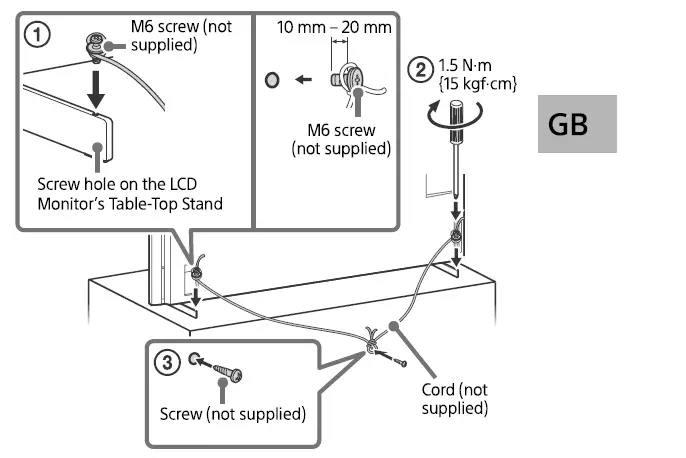 1

M6 screw (not supplied)

Screw hole on the LCD Monitor's Table-Top Stand

10 mm – 20 mm

M6 screw (not supplied)

2 1.5 N·m {15 kgf·cm}

GB

3

Screw (not supplied)

Cord (not supplied)