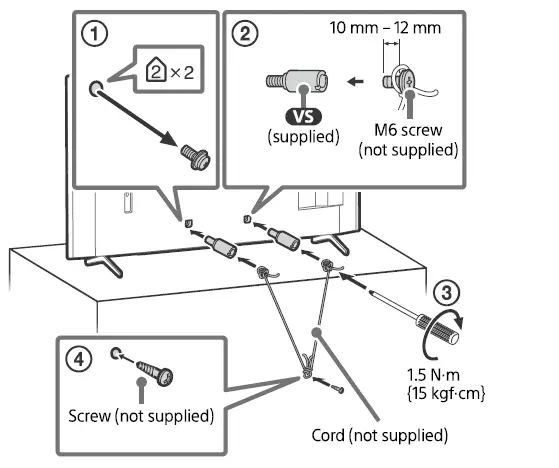 1

2 × 2

2

10 mm – 12 mm

VS

(supplied)

M6 screw
(not supplied)

3

1.5 N·m
{15 kgf·cm}

4

Screw (not supplied)

Cord (not supplied)