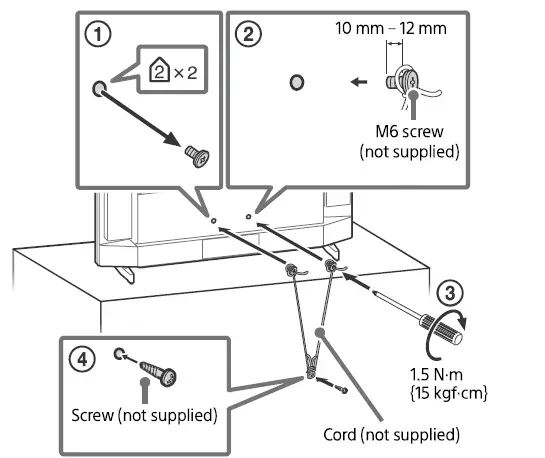 ①

2 × 2

②

10 mm – 12 mm

M6 screw (not supplied)

③

1.5 N·m {15 kgf·cm}

④

Screw (not supplied)

Cord (not supplied)