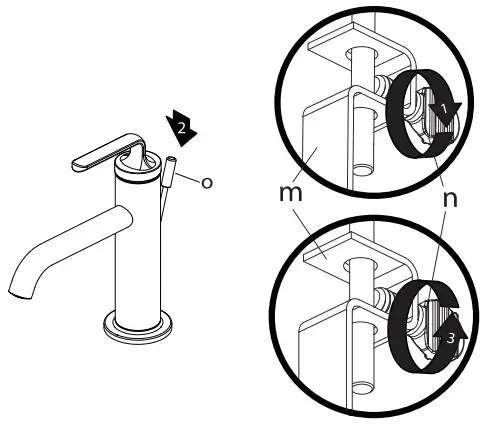 2
o
1
m
n
3