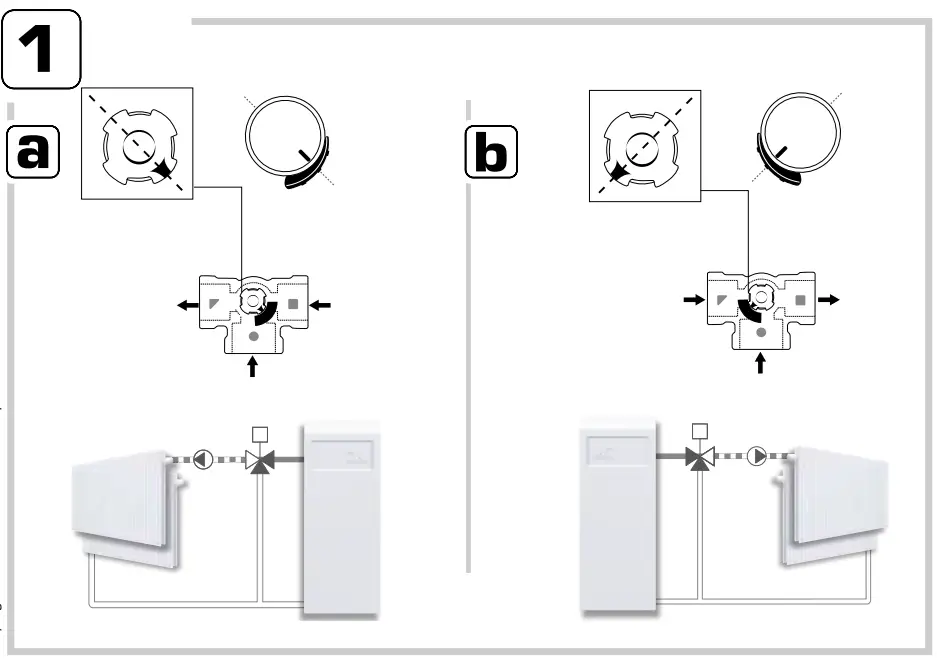 1

a

b