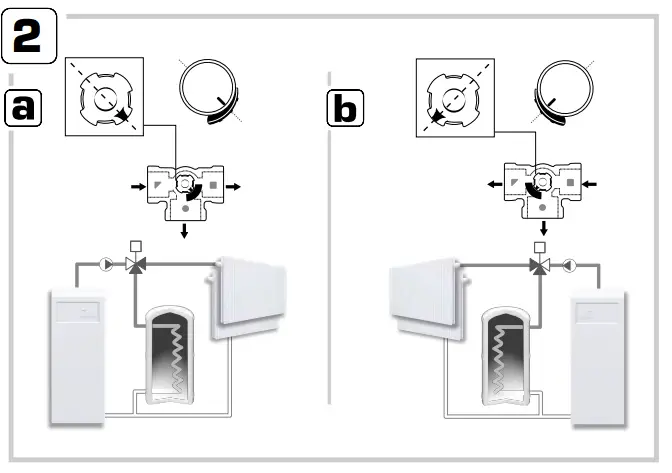 2

a

b